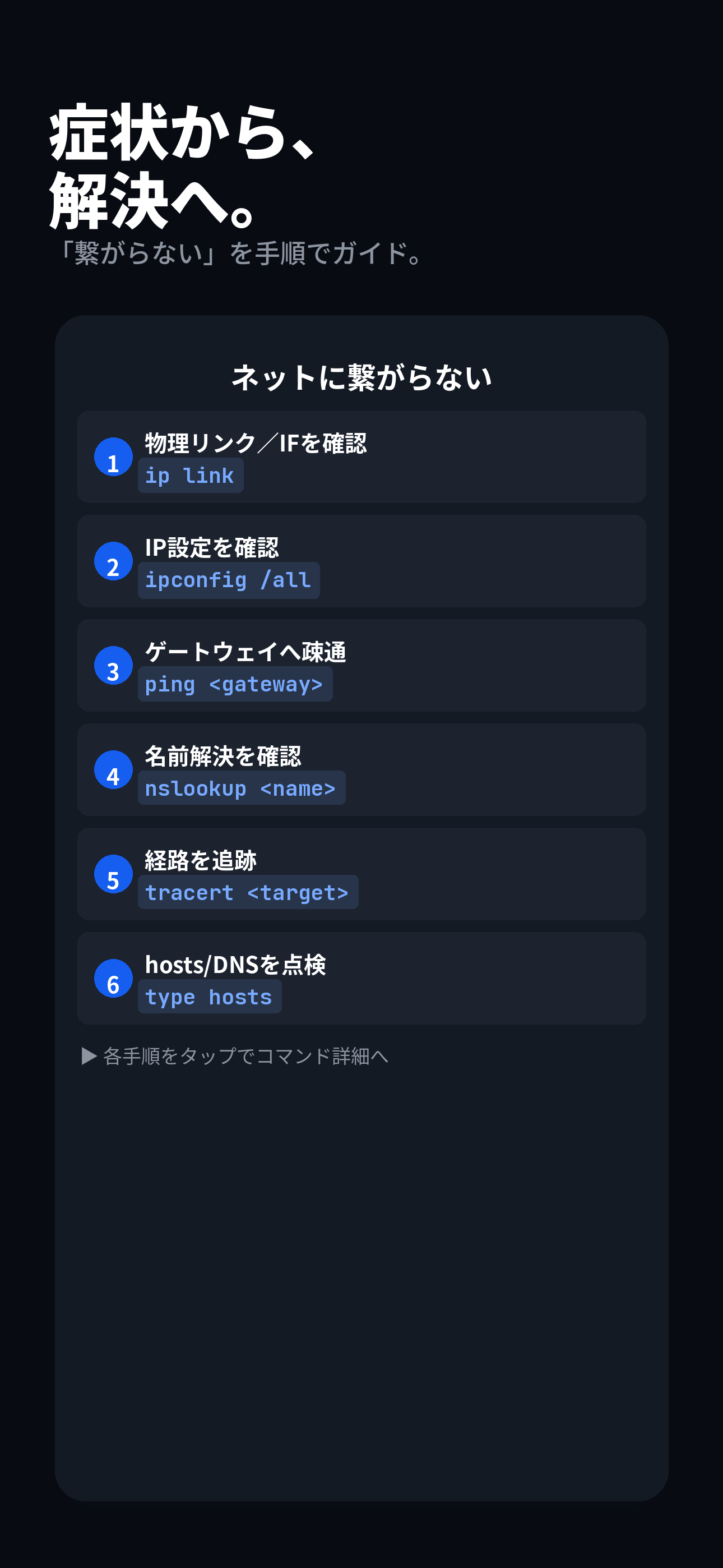 症状から、
解決へ。

「繋がらない」を手順でガイド。

ネットに繋がらない

1 物理リンク／IFを確認
ip link

2 IP設定を確認
ipconfig /all

3 ゲートウェイへ疎通
ping <gateway>

4 名前解決を確認
nslookup <name>

5 経路を追跡
tracert <target>

6 hosts/DNSを点検
type hosts

▶ 各手順をタップでコマンド詳細へ